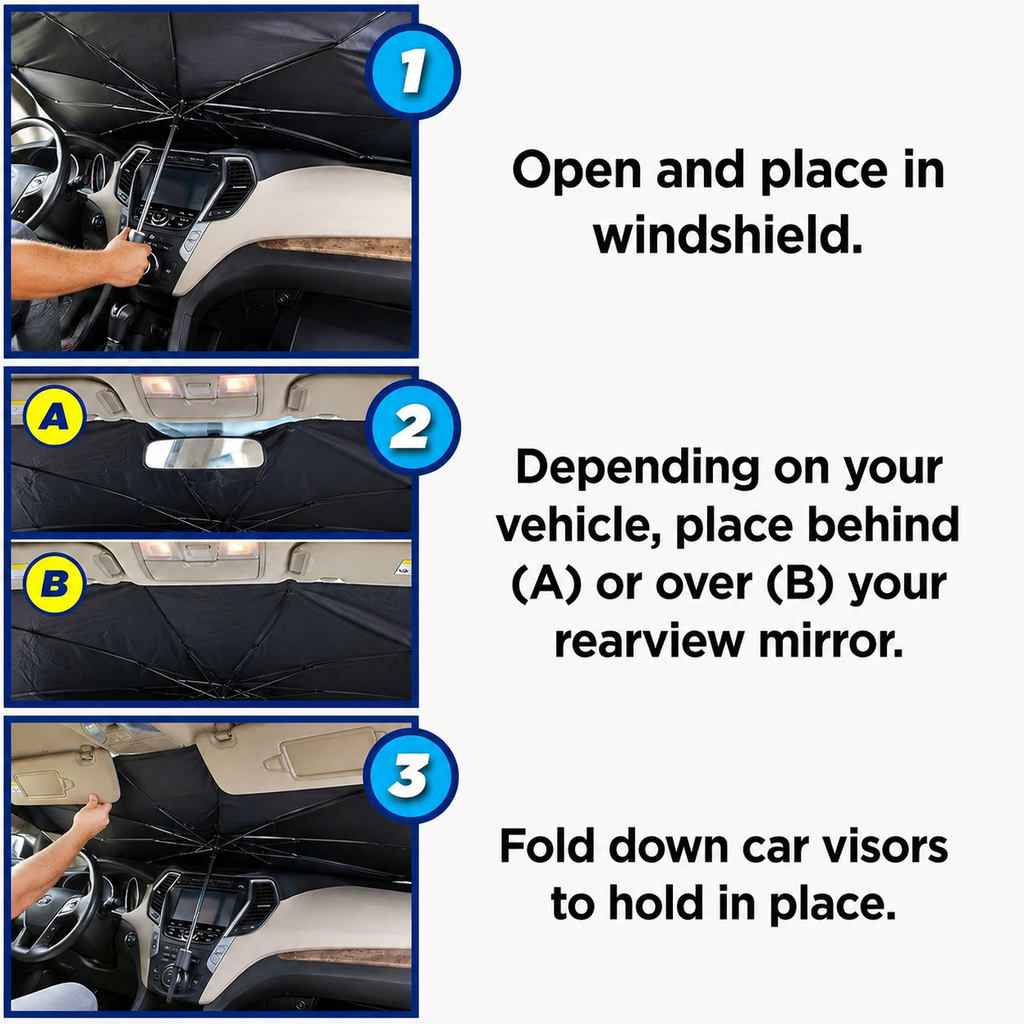 1

Open and place in windshield.

A

2

B

Depending on your vehicle, place behind (A) or over (B) your rearview mirror.

3

Fold down car visors to hold in place.